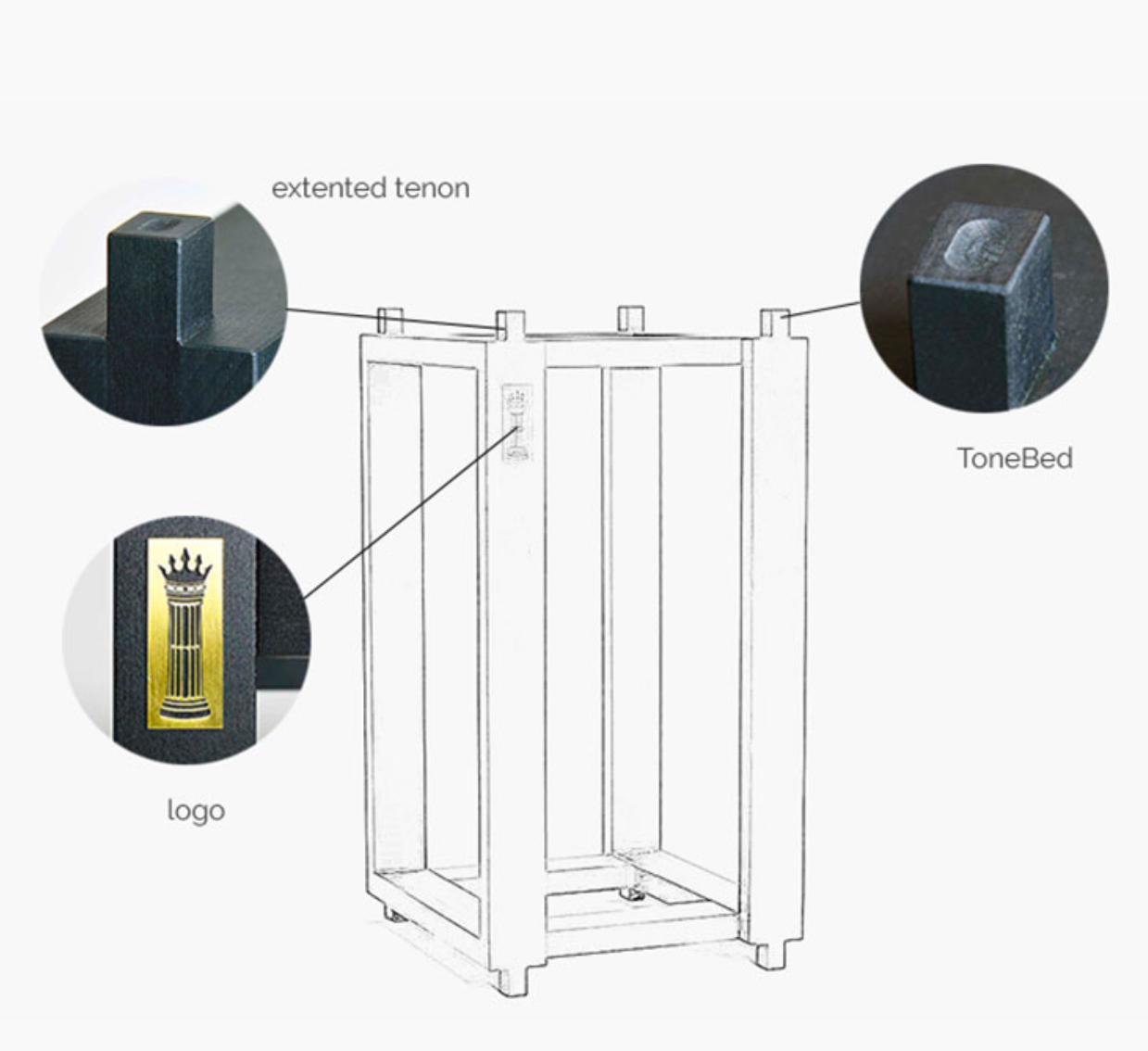 extented tenon

ToneBed

logo