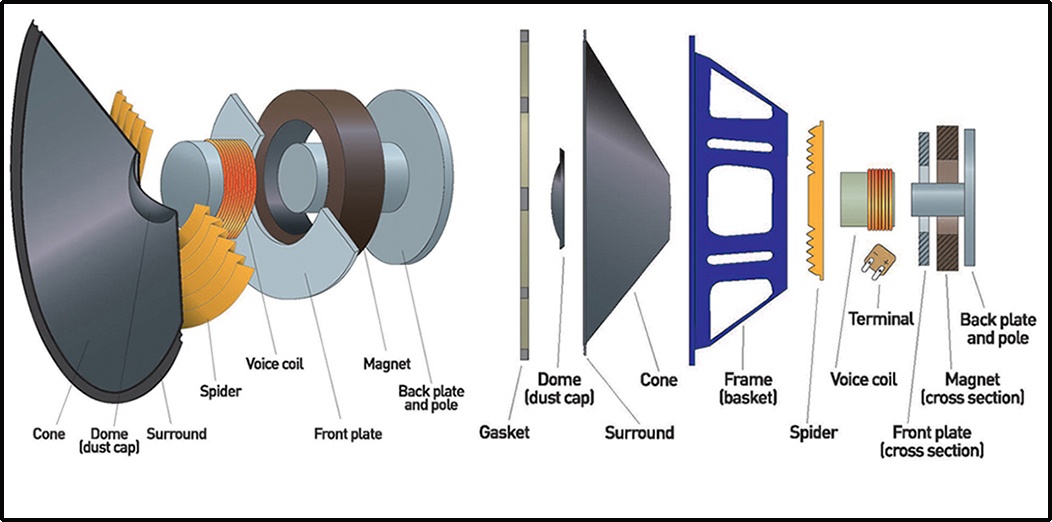 Cone
Dome (dust cap)
Surround
Spider
Voice coil
Front plate
Magnet
Back plate and pole

Gasket
Dome (dust cap)
Surround
Cone
Frame (basket)
Spider
Voice coil
Terminal
Front plate (cross section)
Magnet (cross section)
Back plate and pole